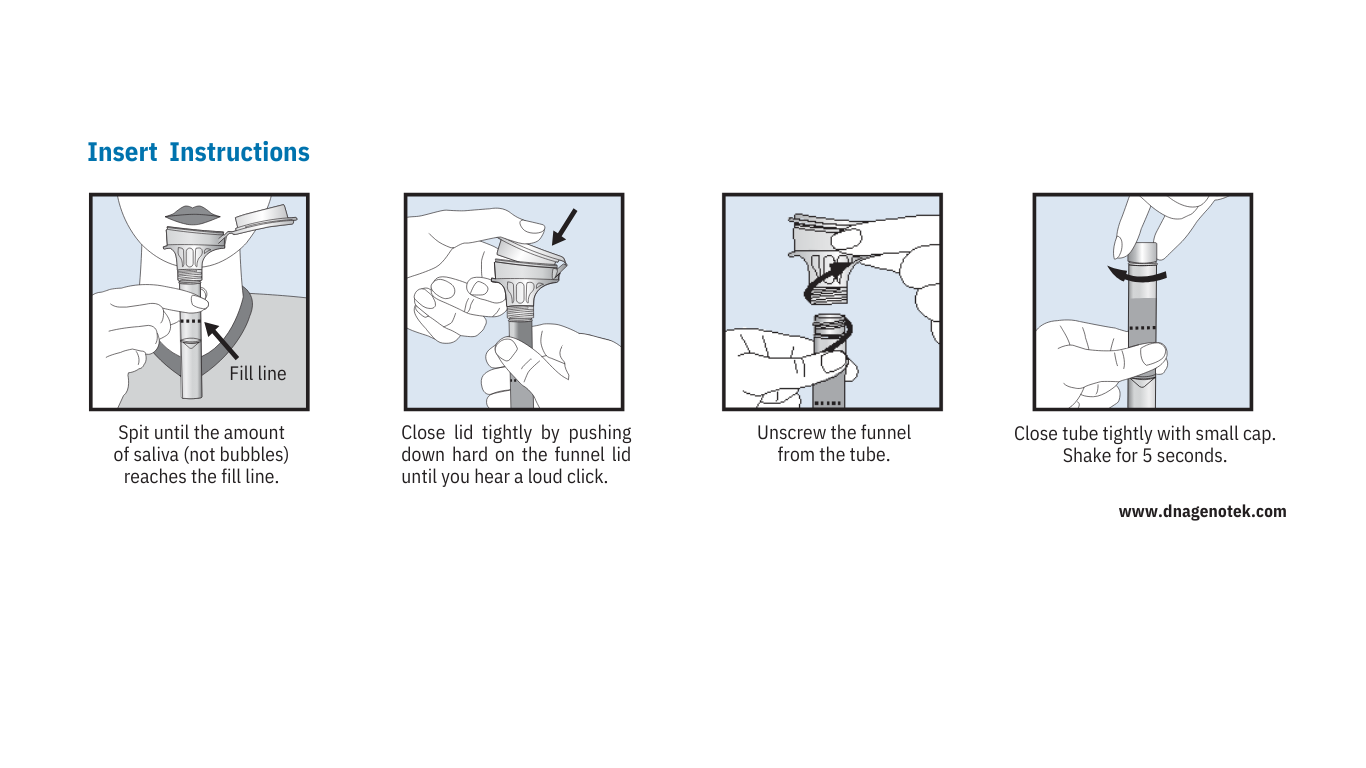 Insert Instructions

Fill line

Spit until the amount of saliva (not bubbles) reaches the fill line.

Close lid tightly by pushing down hard on the funnel lid until you hear a loud click.

Unscrew the funnel from the tube.

Close tube tightly with small cap. Shake for 5 seconds.

www.dnagenotek.com